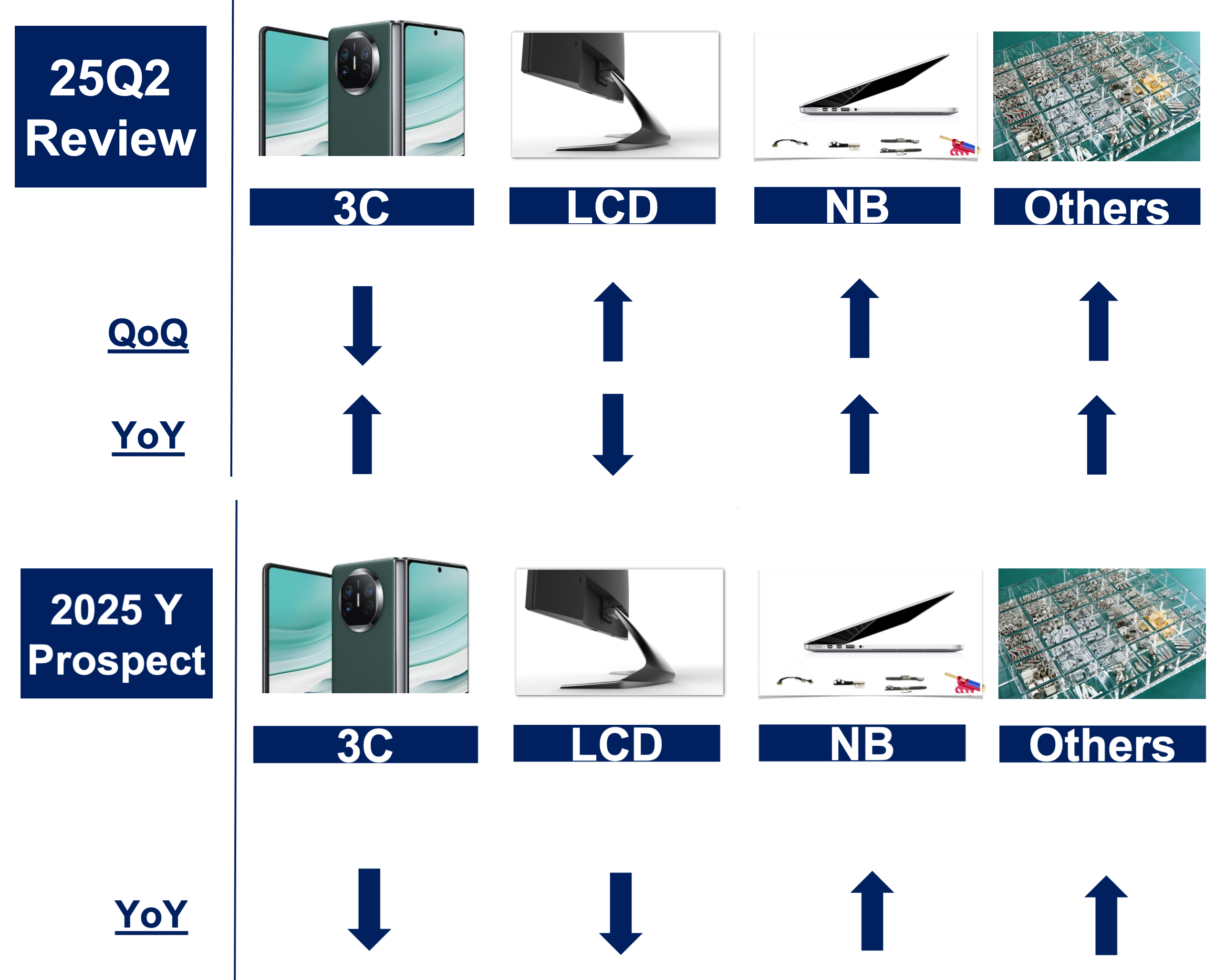 25Q2 Review

3C

LCD

NB

Others

QoQ

YoY

2025 Y Prospect

3C

LCD

NB

Others

YoY